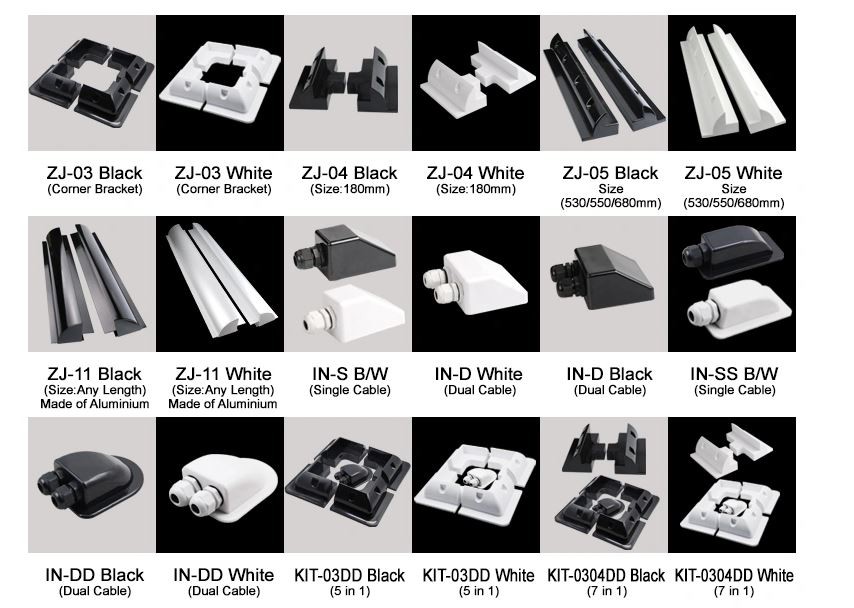 ZJ-03 Black
(Corner Bracket)

ZJ-03 White
(Corner Bracket)

ZJ-04 Black
(Size:180mm)

ZJ-04 White
(Size:180mm)

ZJ-05 Black
Size
(530/550/680mm)

ZJ-05 White
Size
(530/550/680mm)

ZJ-11 Black
(Size:Any Length)
Made of Aluminium

ZJ-11 White
(Size:Any Length)
Made of Aluminium

IN-S B/W
(Single Cable)

IN-D White
(Dual Cable)

IN-D Black
(Dual Cable)

IN-SS B/W
(Single Cable)

IN-DD Black
(Dual Cable)

IN-DD White
(Dual Cable)

KIT-03DD Black
(5 in 1)

KIT-03DD White
(5 in 1)

KIT-0304DD Black
(7 in 1)

KIT-0304DD White
(7 in 1)